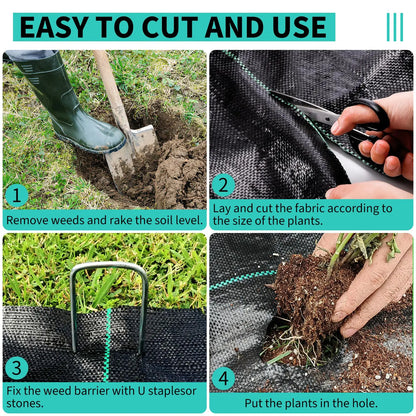 EASY TO CUT AND USE

1
Remove weeds and rake the soil level.

2
Lay and cut the fabric according to the size of the plants.

3
Fix the weed barrier with U staplesor stones.

4
Put the plants in the hole.