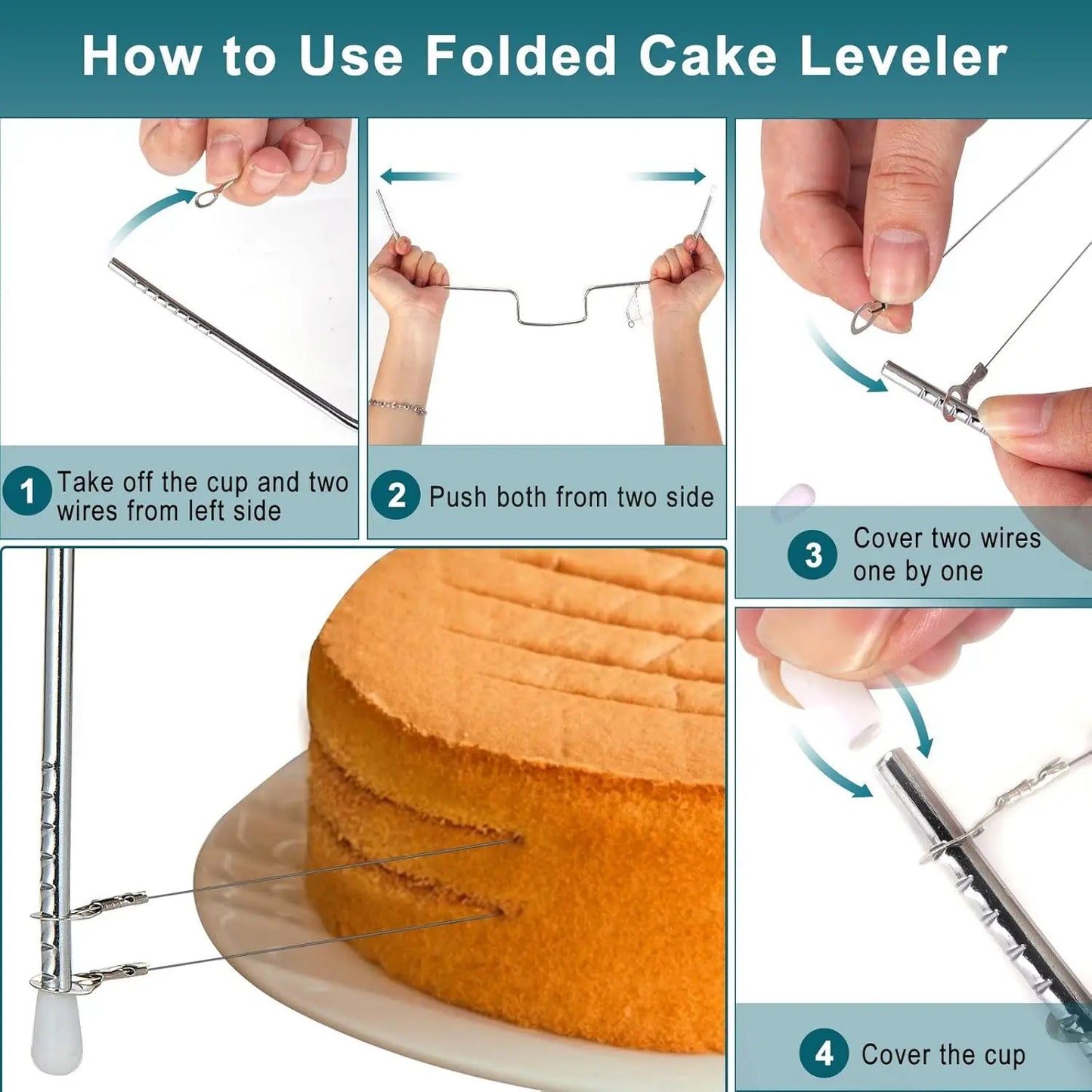 How to Use Folded Cake Leveler

1 Take off the cup and two wires from left side

2 Push both from two side

3 Cover two wires one by one

4 Cover the cup