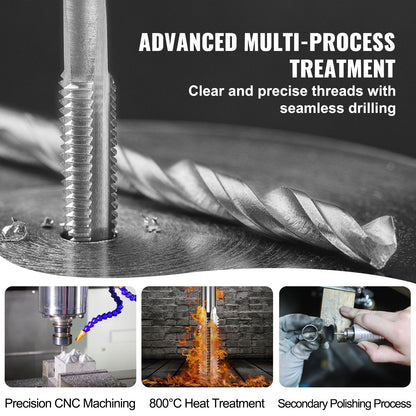 ADVANCED MULTI-PROCESS TREATMENT

Clear and precise threads with seamless drilling

Precision CNC Machining

800°C Heat Treatment

Secondary Polishing Process