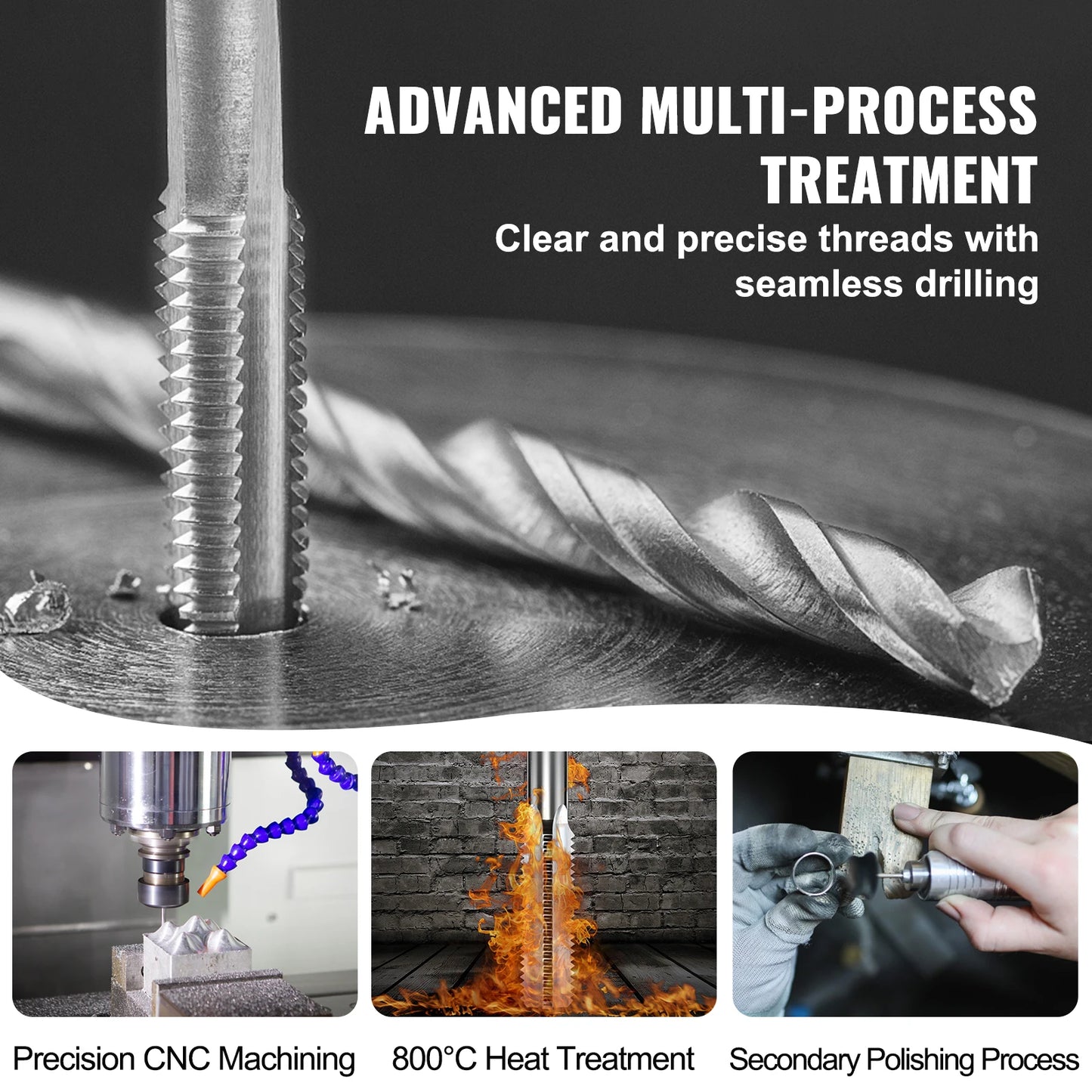 ADVANCED MULTI-PROCESS TREATMENT

Clear and precise threads with seamless drilling

Precision CNC Machining

800°C Heat Treatment

Secondary Polishing Process